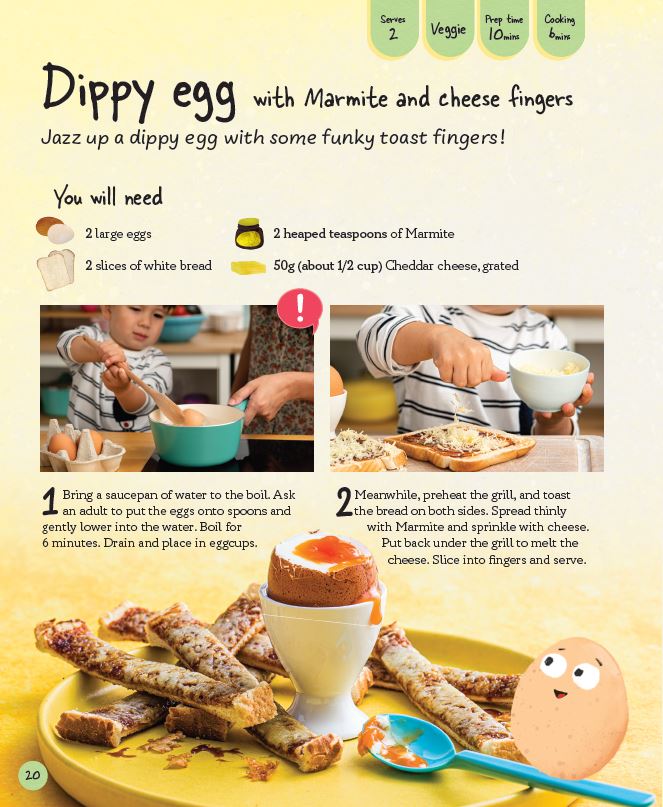 Serves 2

Veggie

Prep time 10mins

Cooking 6mins

Dippy egg with Marmite and cheese fingers

Jazz up a dippy egg with some funky toast fingers!

You will need

2 large eggs

2 slices of white bread

2 heaped teaspoons of Marmite

50g (about 1/2 cup) Cheddar cheese, grated

!

1 Bring a saucepan of water to the boil. Ask an adult to put the eggs onto spoons and gently lower into the water. Boil for 6 minutes. Drain and place in eggcups.

2 Meanwhile, preheat the grill, and toast the bread on both sides. Spread thinly with Marmite and sprinkle with cheese. Put back under the grill to melt the cheese. Slice into fingers and serve.

20